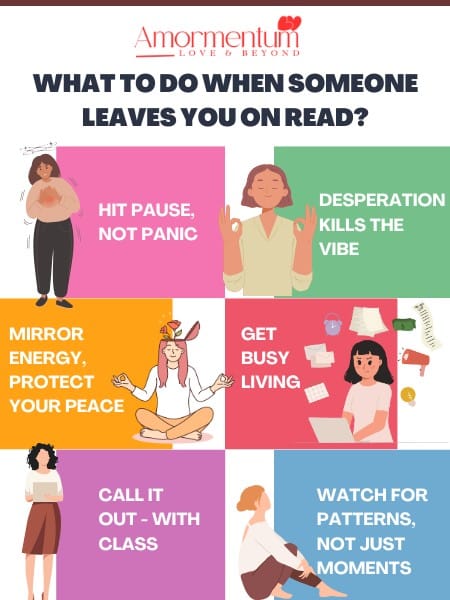 Amormentum
LOVE & BEYOND

WHAT TO DO WHEN SOMEONE LEAVES YOU ON READ?

HIT PAUSE, NOT PANIC

DESPERATION KILLS THE VIBE

MIRROR ENERGY, PROTECT YOUR PEACE

GET BUSY LIVING

CALL IT OUT - WITH CLASS

WATCH FOR PATTERNS, NOT JUST MOMENTS